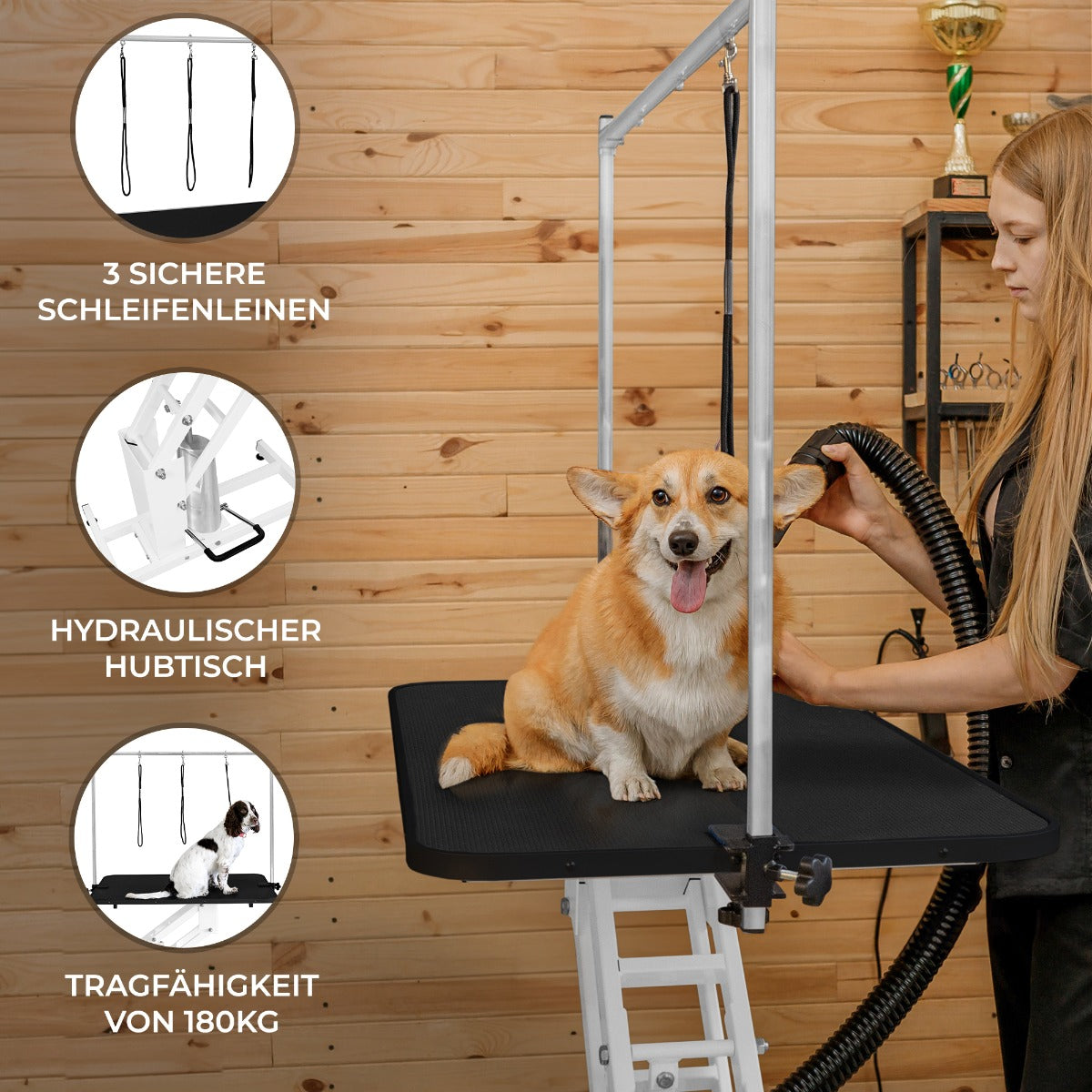 3 SICHERE SCHLEIFENLEINEN

HYDRAULISCHER HUBTISCH

TRAGFÄHIGKEIT VON 180KG